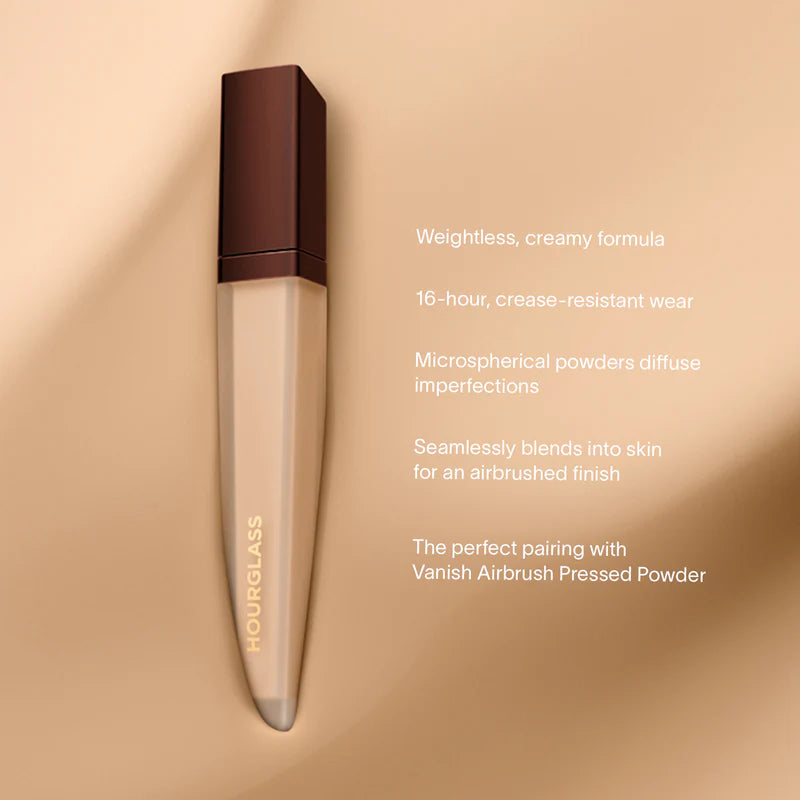 HOURGLASS

Weightless, creamy formula

16-hour, crease-resistant wear

Microspherical powders diffuse imperfections

Seamlessly blends into skin for an airbrushed finish

The perfect pairing with Vanish Airbrush Pressed Powder